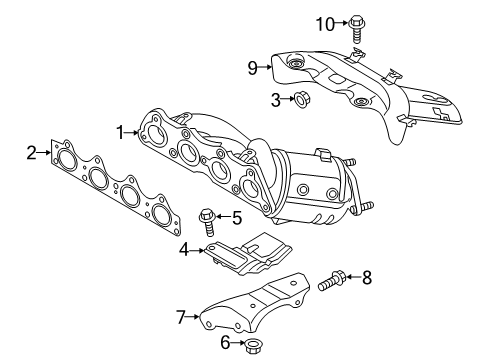 10
9
3
1
2
5
4
8
7
6