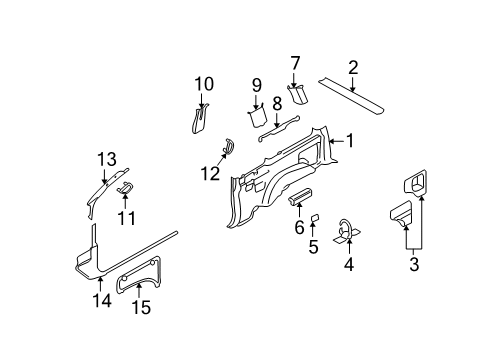 10
9
7
2
8
1
13
12
11
6
5
4
3
14
15