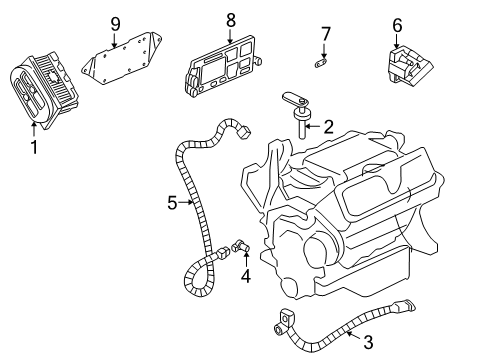 9
8
7
6
1
2
5
4
3