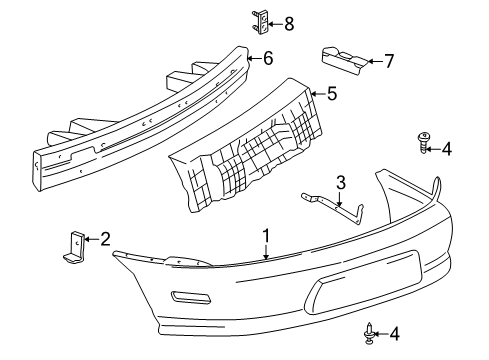 8
6
7
5
4
3
2
1
4