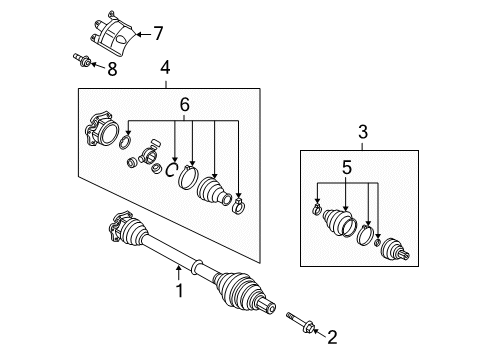 7
8
4
6
3
5
1
2