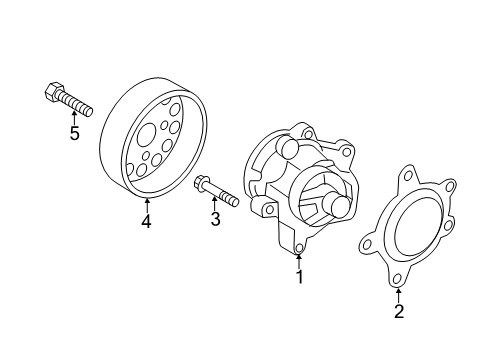 5
4
3
1
2