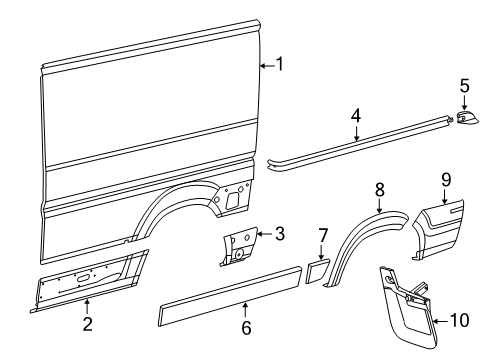 1
5
4
9
8
3
7
2
6
10