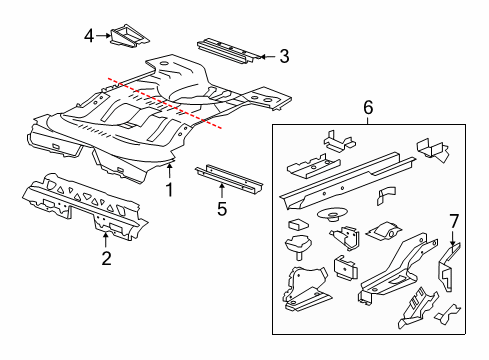 4
3
6
1
5
7
2