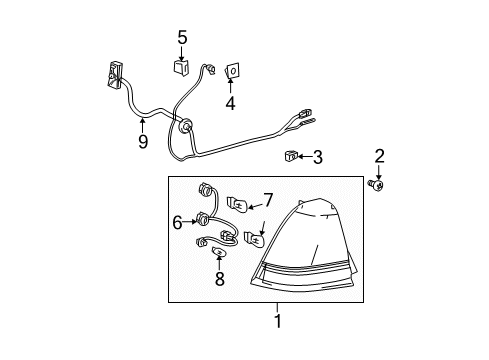 5
4
9
3
2
7
6
8
1