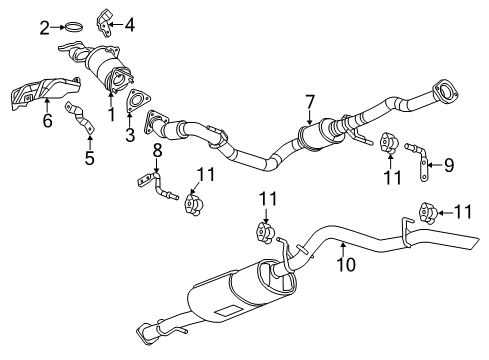 2
4
6
1
3
5
7
8
11
11
9
11
11
10