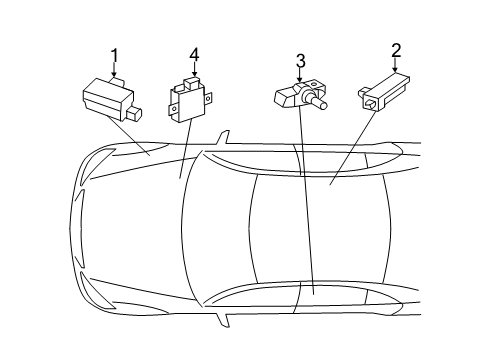 1
4
3
2