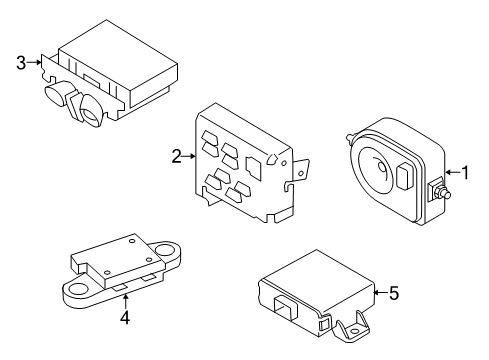 3
2
1
4
5