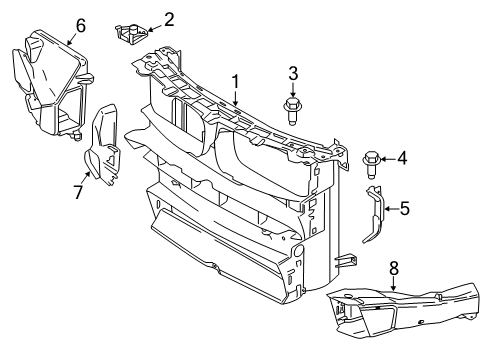 6
2
1
3
4
7
5
8