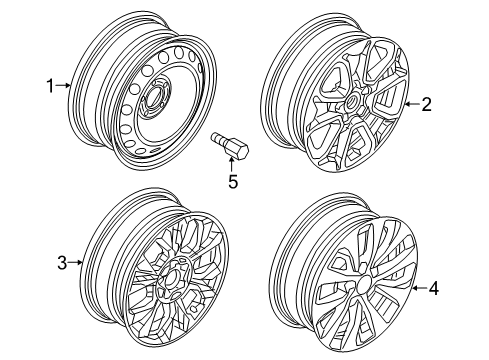 1
2
5
3
4