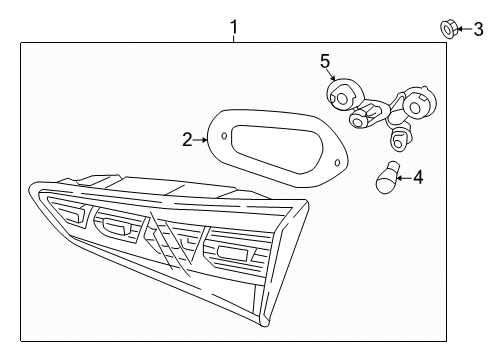 1
3
5
2
4