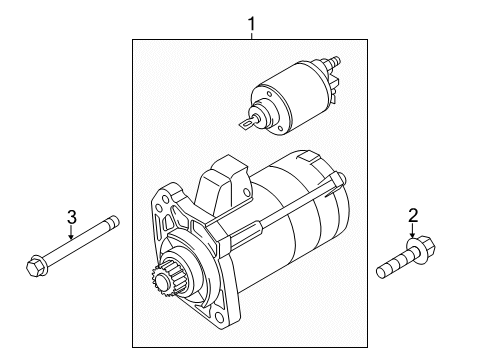 1
3
2